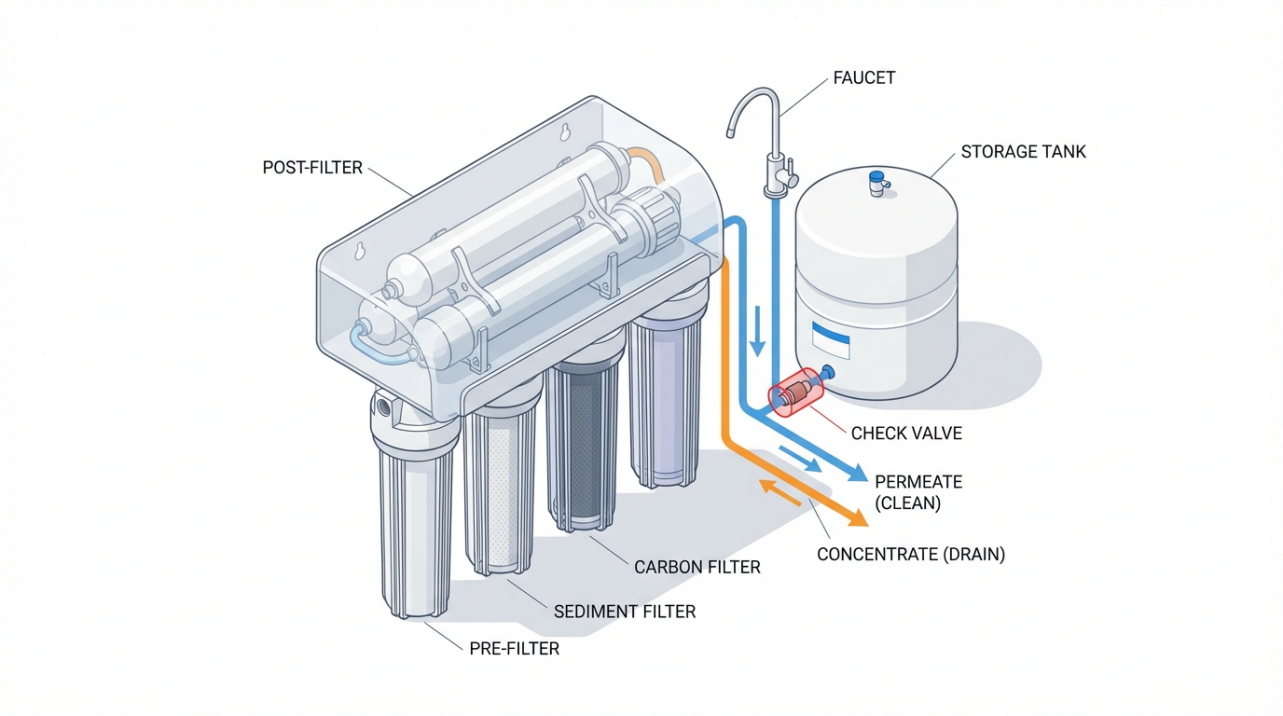 FAUCET

STORAGE TANK

POST-FILTER

CHECK VALVE

PERMEATE (CLEAN)

CONCENTRATE (DRAIN)

CARBON FILTER

SEDIMENT FILTER

PRE-FILTER