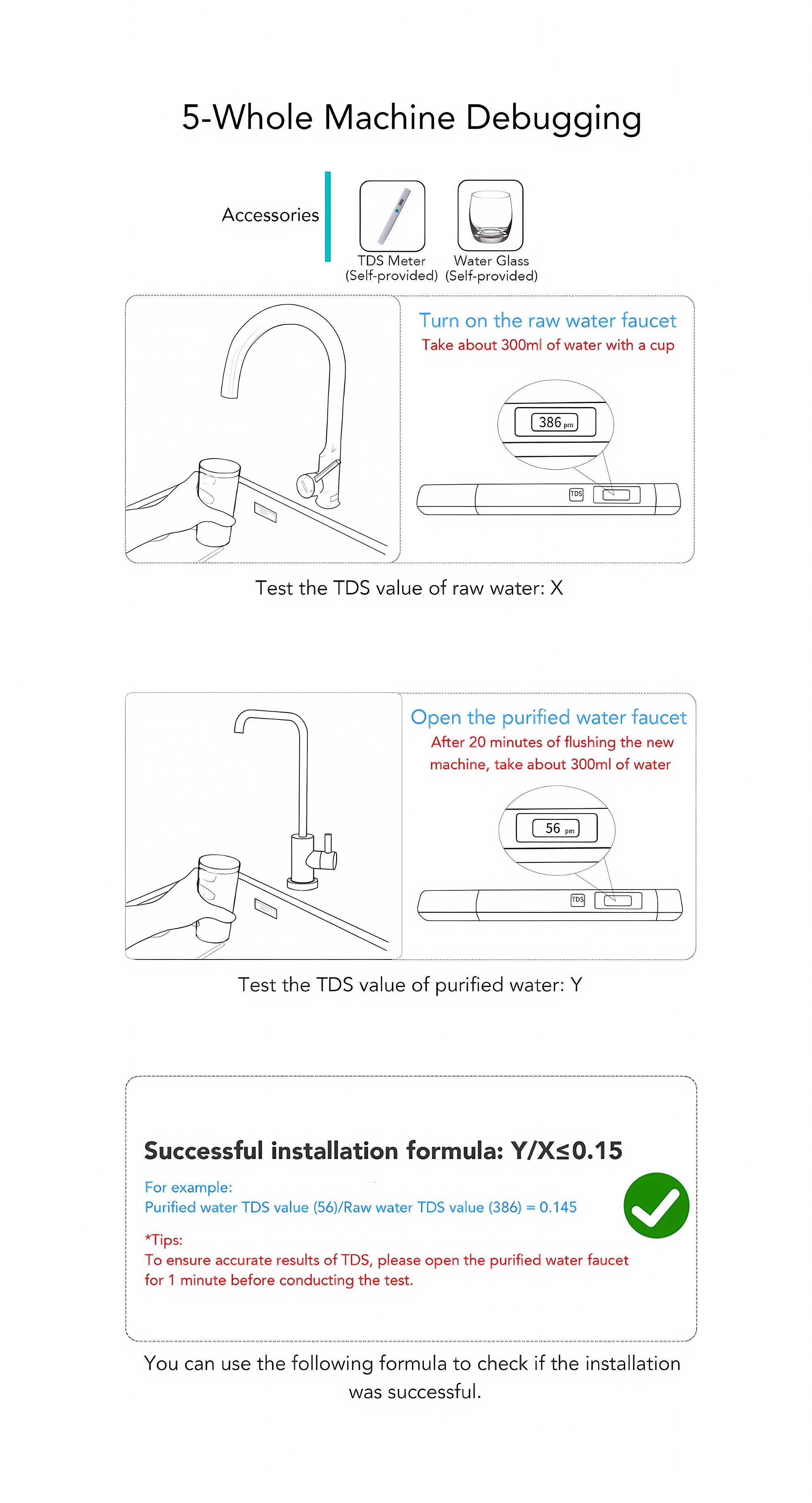 5-Whole Machine Debugging

Accessories

TDS Meter (Self-provided)

Water Glass (Self-provided)

Turn on the raw water faucet

Take about 300ml of water with a cup

386 pm

TDS

Test the TDS value of raw water: X

Open the purified water faucet

After 20 minutes of flushing the new machine, take about 300ml of water

56 pm

TDS

Test the TDS value of purified water: Y

Successful installation formula: Y/X≤0.15

For example:
Purified water TDS value (56)/Raw water TDS value (386) = 0.145

*Tips:
To ensure accurate results of TDS, please open the purified water faucet for 1 minute before conducting the test.

You can use the following formula to check if the installation was successful.