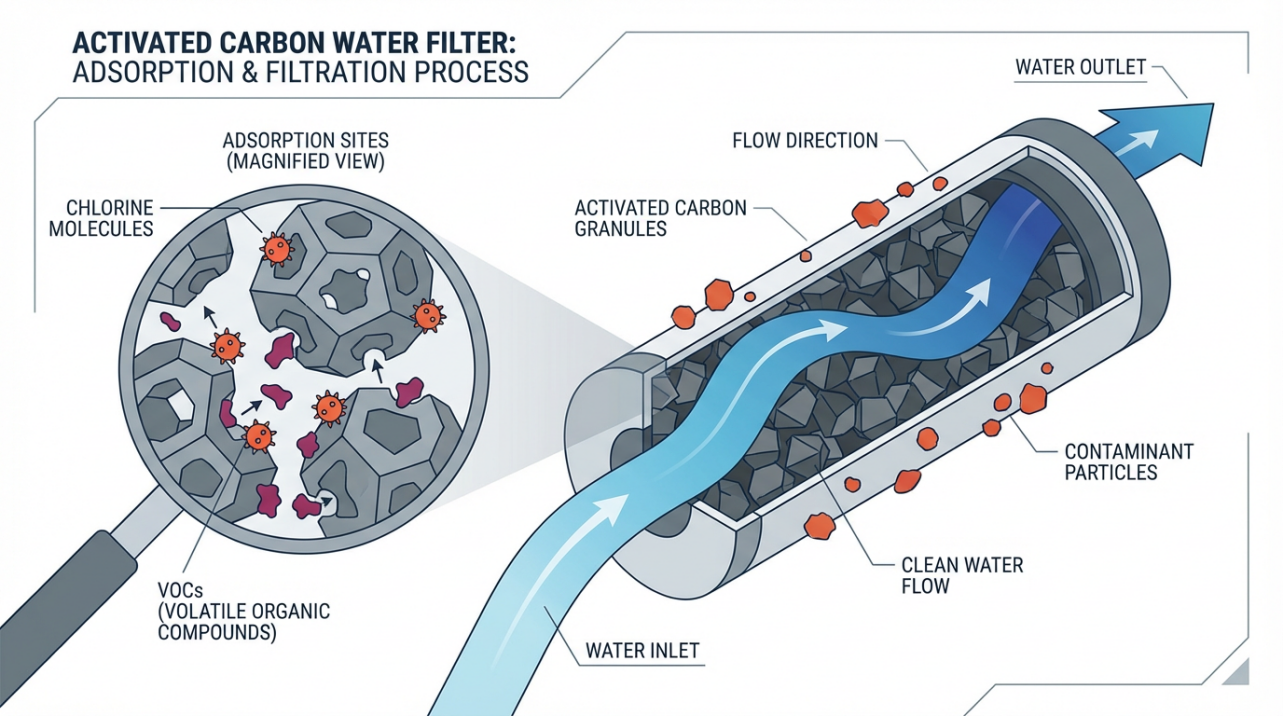 ACTIVATED CARBON WATER FILTER:
ADSORPTION & FILTRATION PROCESS

ADSORPTION SITES
(MAGNIFIED VIEW)

CHLORINE
MOLECULES

VOCs
(VOLATILE ORGANIC
COMPOUNDS)

WATER OUTLET

FLOW DIRECTION

ACTIVATED CARBON
GRANULES

CONTAMINANT
PARTICLES

CLEAN WATER
FLOW

WATER INLET